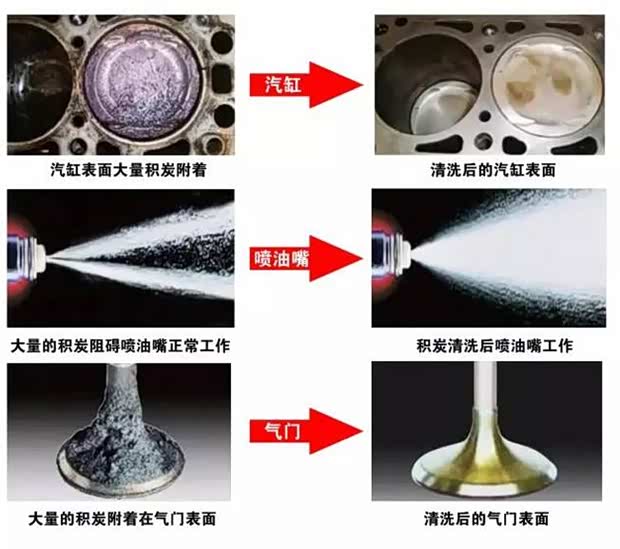 汽缸

汽缸表面大量积炭附着

清洗后的汽缸表面

喷油嘴

大量的积炭阻碍喷油嘴正常工作

积炭清洗后喷油嘴工作

气门

大量的积炭附着在气门表面

清洗后的气门表面